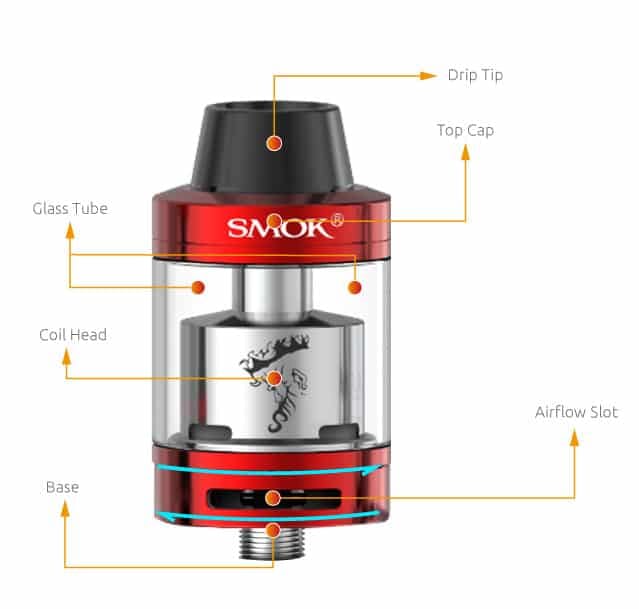 Drip Tip

Top Cap

Glass Tube

SMOK®

Coil Head

Airflow Slot

Base