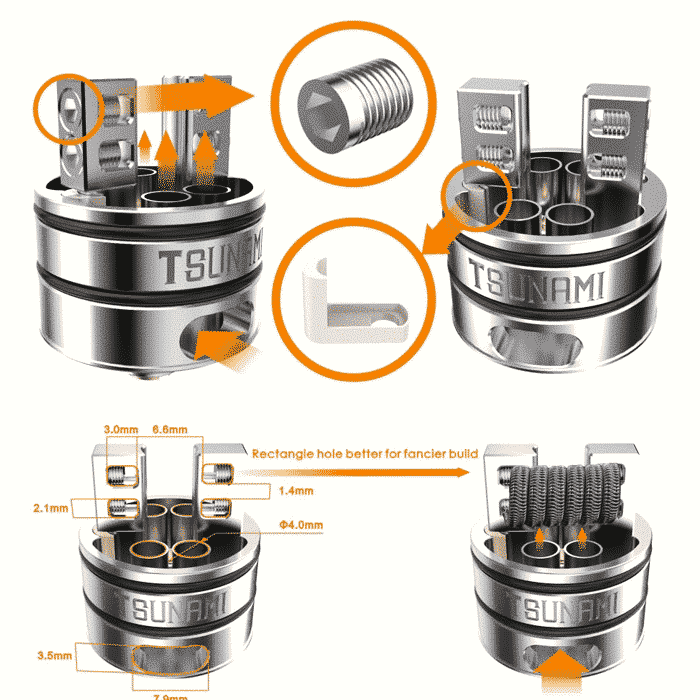 TSUNAMI

TSUNAMI

3.0mm
6.6mm
Rectangle hole better for fancier build
1.4mm
2.1mm
Φ4.0mm
TSUNAMI
TSUNAMI
3.5mm
7.9mm