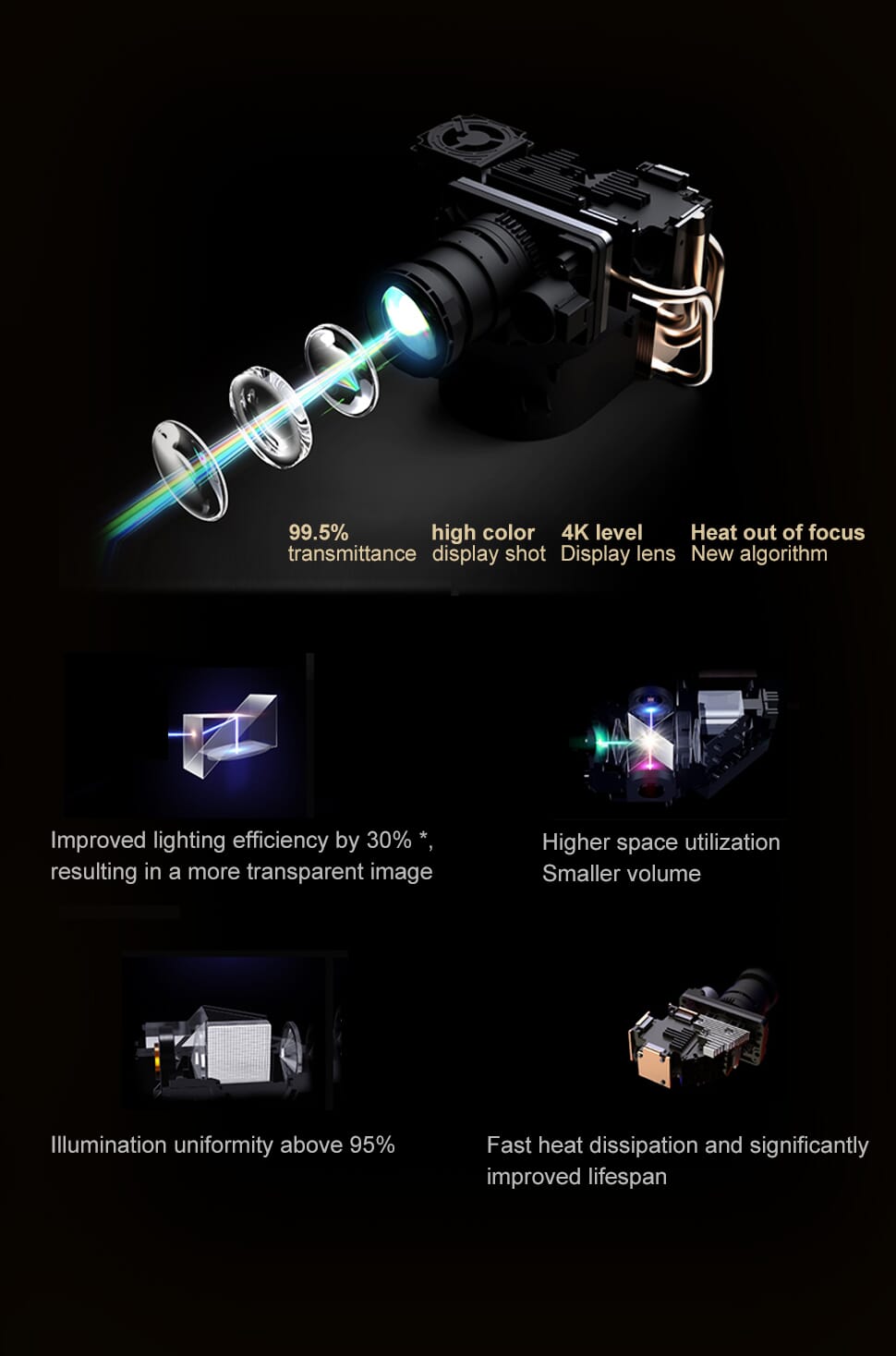 99.5%
transmittance

high color
display shot

4K level
Display lens

Heat out of focus
New algorithm

Improved lighting efficiency by 30% *, resulting in a more transparent image

Higher space utilization
Smaller volume

Illumination uniformity above 95%

Fast heat dissipation and significantly improved lifespan