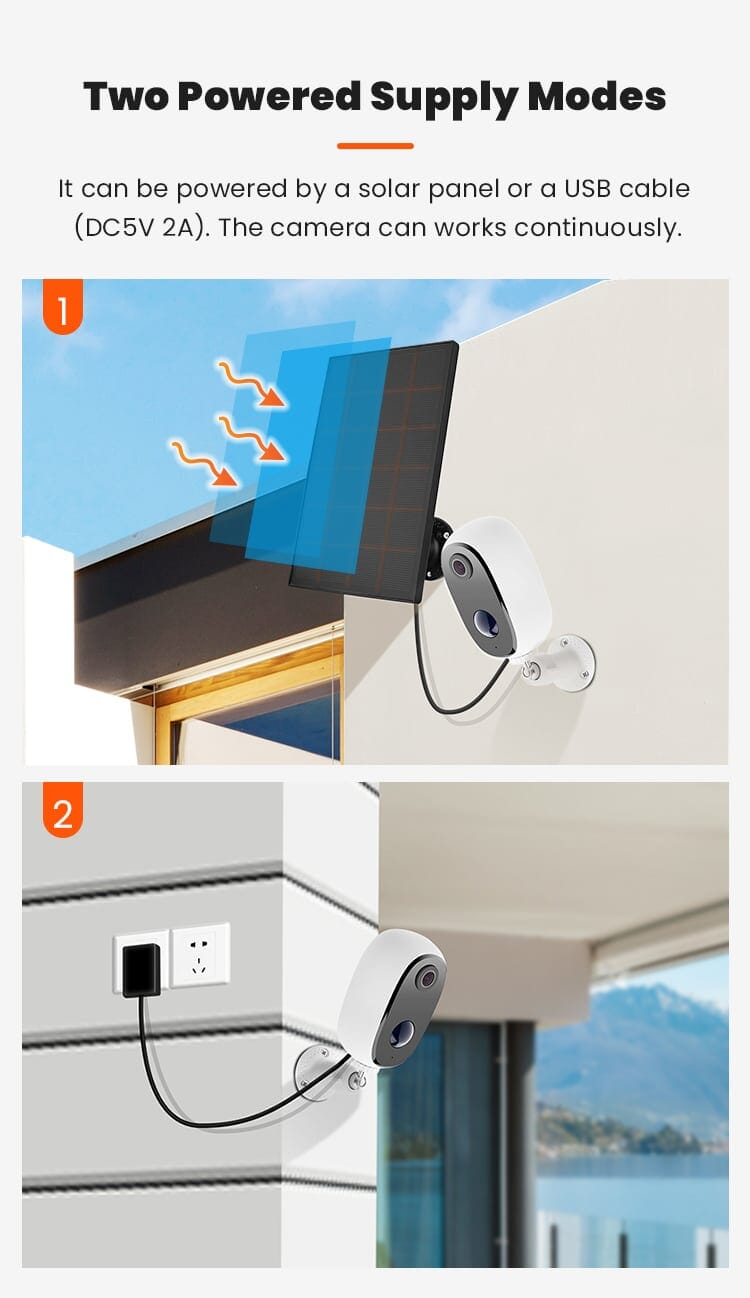 Two Powered Supply Modes

It can be powered by a solar panel or a USB cable (DC5V 2A). The camera can works continuously.

1

2